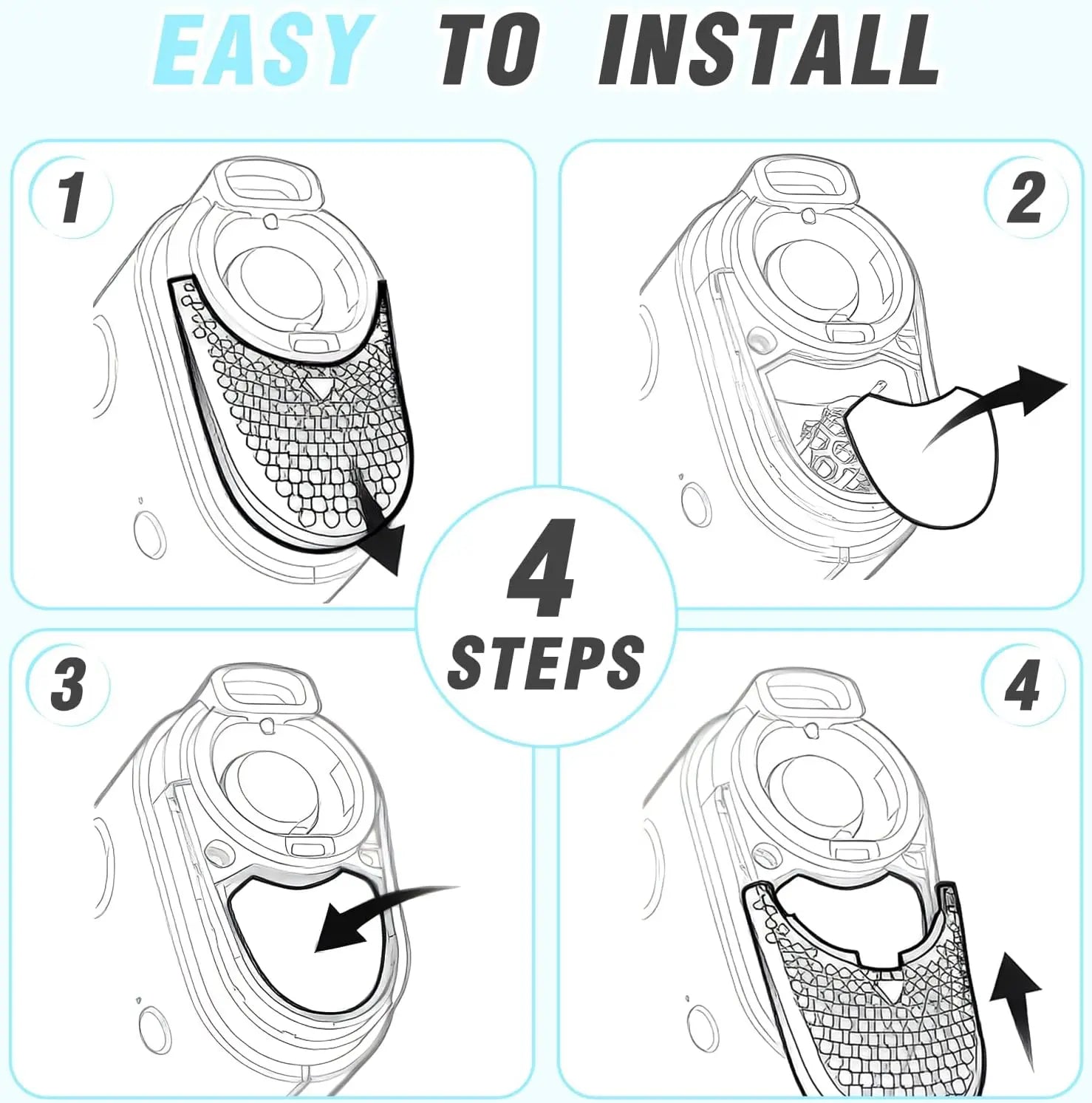 EASY TO INSTALL

1

2

4
STEPS

3

4